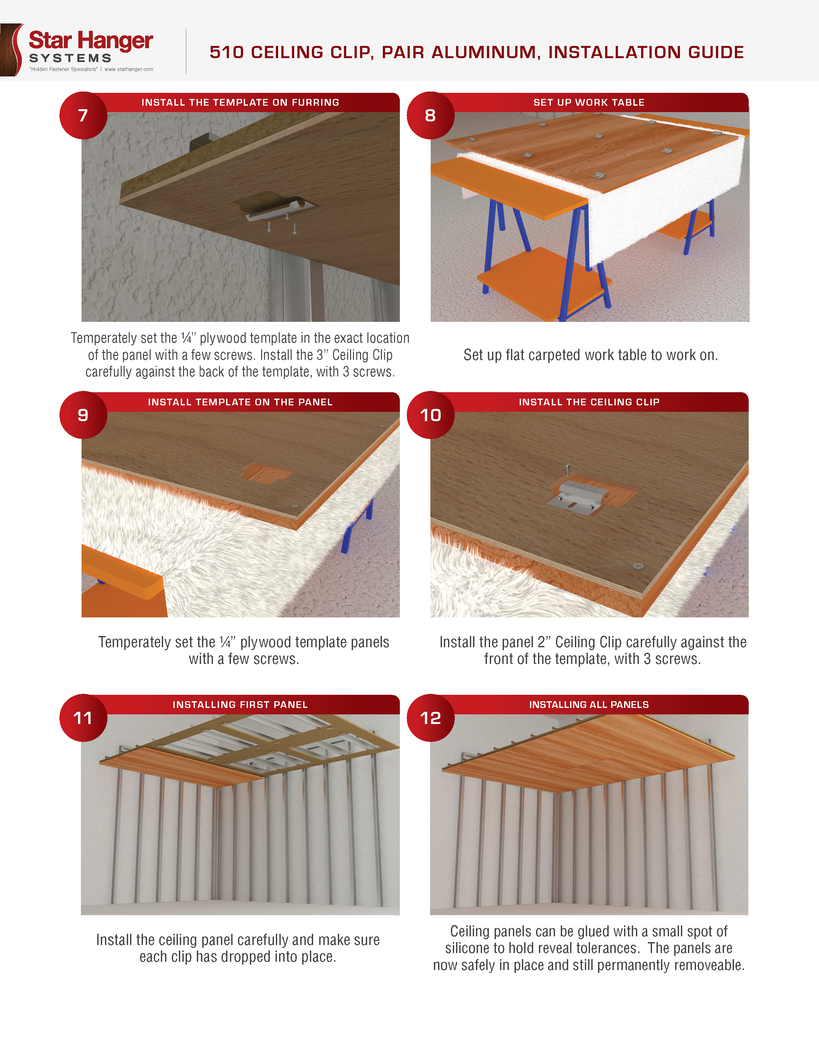 Star Hanger SYSTEMS
"Hidden Fastener Specialists" | www.starhanger.com

510 CEILING CLIP, PAIR ALUMINUM, INSTALLATION GUIDE

7
INSTALL THE TEMPLATE ON FURRING

Temperately set the ¼" plywood template in the exact location of the panel with a few screws. Install the 3" Ceiling Clip carefully against the back of the template, with 3 screws.

8
SET UP WORK TABLE

Set up flat carpeted work table to work on.

9
INSTALL TEMPLATE ON THE PANEL

Temperately set the ¼" plywood template panels with a few screws.

10
INSTALL THE CEILING CLIP

Install the panel 2" Ceiling Clip carefully against the front of the template, with 3 screws.

11
INSTALLING FIRST PANEL

Install the ceiling panel carefully and make sure each clip has dropped into place.

12
INSTALLING ALL PANELS

Ceiling panels can be glued with a small spot of silicone to hold reveal tolerances. The panels are now safely in place and still permanently removeable.