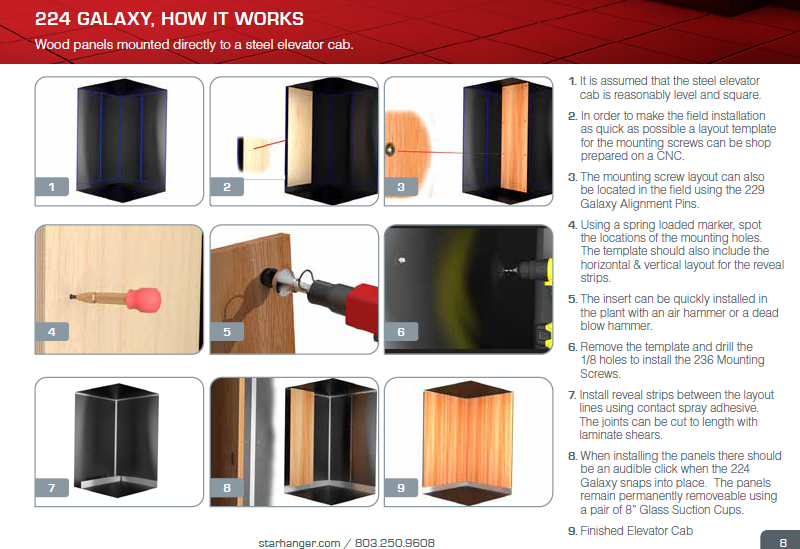 224 GALAXY, HOW IT WORKS

Wood panels mounted directly to a steel elevator cab.

1

2

3

4

5

6

7

8

9

1. It is assumed that the steel elevator cab is reasonably level and square.

2. In order to make the field installation as quick as possible a layout template for the mounting screws can be shop prepared on a CNC.

3. The mounting screw layout can also be located in the field using the 229 Galaxy Alignment Pins.

4. Using a spring loaded marker, spot the locations of the mounting holes. The template should also include the horizontal & vertical layout for the reveal strips.

5. The insert can be quickly installed in the plant with an air hammer or a dead blow hammer.

6. Remove the template and drill the 1/8 holes to install the 236 Mounting Screws.

7. Install reveal strips between the layout lines using contact spray adhesive. The joints can be cut to length with laminate shears.

8. When installing the panels there should be an audible click when the 224 Galaxy snaps into place. The panels remain permanently removeable using a pair of 8" Glass Suction Cups.

9. Finished Elevator Cab

starhanger.com / 803.250.9608

8