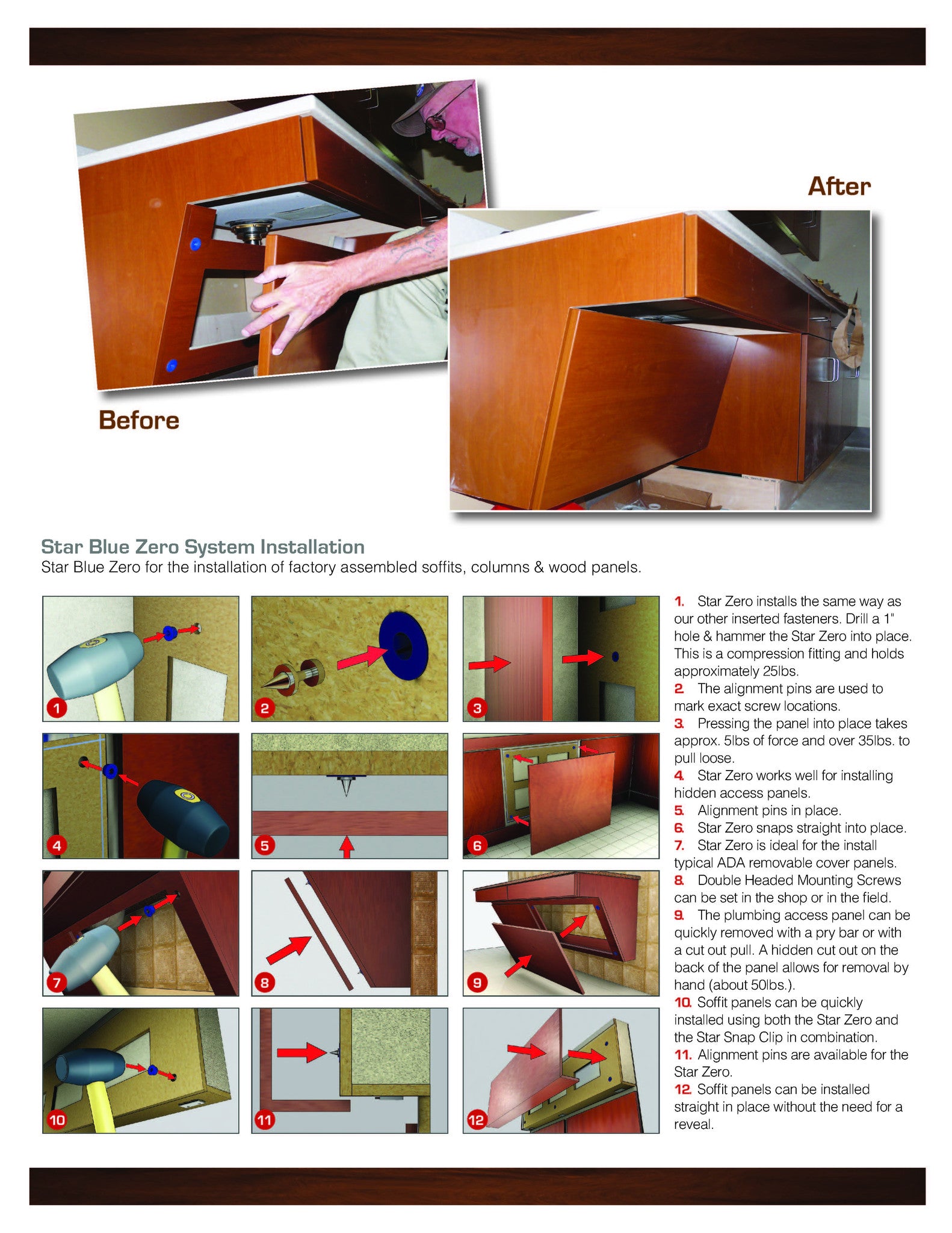 After

Before

Star Blue Zero System Installation
Star Blue Zero for the installation of factory assembled soffits, columns & wood panels.

1 2 3 4 5 6 7 8 9 10 11 12

1. Star Zero installs the same way as our other inserted fasteners. Drill a 1" hole & hammer the Star Zero into place. This is a compression fitting and holds approximately 25lbs.
2. The alignment pins are used to mark exact screw locations.
3. Pressing the panel into place takes approx. 5lbs of force and over 35lbs. to pull loose.
4. Star Zero works well for installing hidden access panels.
5. Alignment pins in place.
6. Star Zero snaps straight into place.
7. Star Zero is ideal for the install typical ADA removable cover panels.
8. Double Headed Mounting Screws can be set in the shop or in the field.
9. The plumbing access panel can be quickly removed with a pry bar or with a cut out pull. A hidden cut out on the back of the panel allows for removal by hand (about 50lbs.).
10. Soffit panels can be quickly installed using both the Star Zero and the Star Snap Clip in combination.
11. Alignment pins are available for the Star Zero.
12. Soffit panels can be installed straight in place without the need for a reveal.